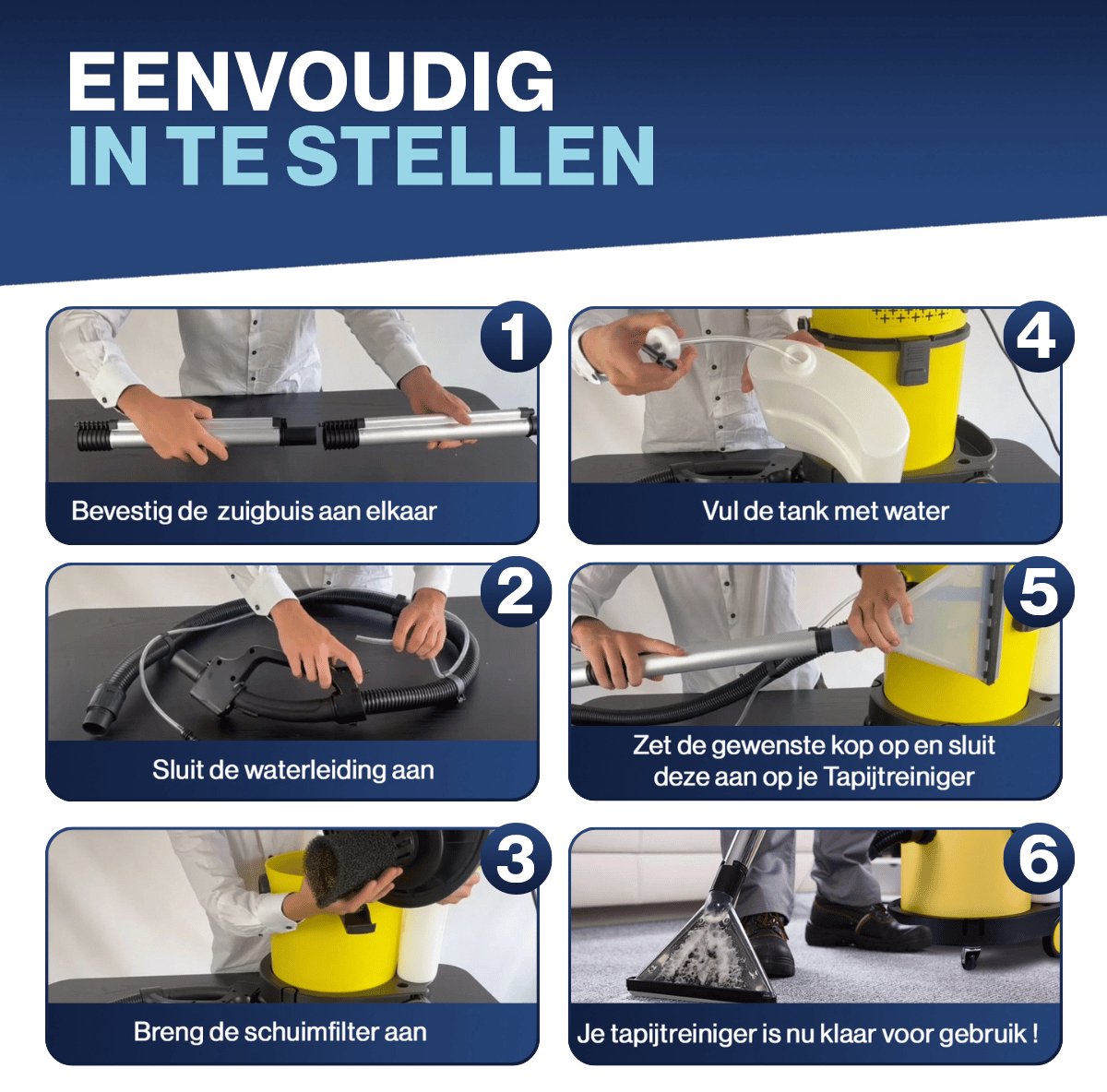 EENVOUDIG
IN TE STELLEN

1
Bevestig de  zuigbuis aan elkaar

2
Sluit de waterleiding aan

3
Breng de schuimfilter aan

4
Vul de tank met water

5
Zet de gewenste kop op en sluit deze aan op je Tapijtreiniger

6
Je tapijtreiniger is nu klaar voor gebruik !